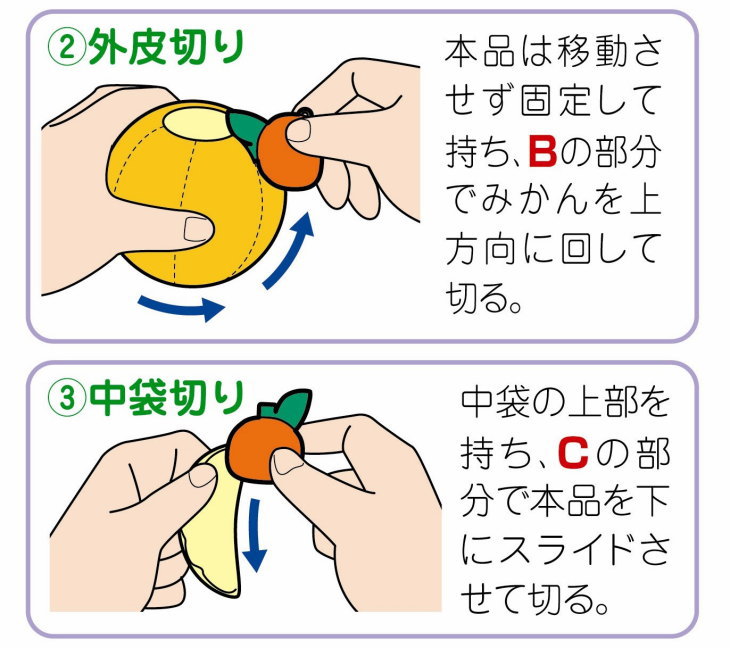 ②外皮切り

本品は移動させず固定して持ち、Bの部分でみかんを上方向に回して切る。

③中袋切り

中袋の上部を持ち、Cの部分で本品を下にスライドさせて切る。